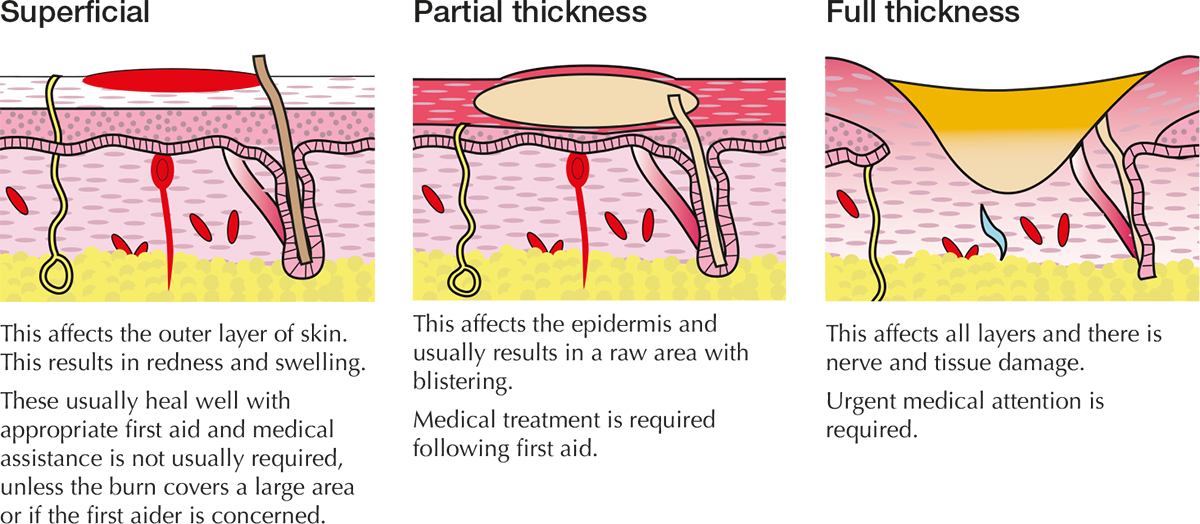 Superficial

This affects the outer layer of skin. This results in redness and swelling.

These usually heal well with appropriate first aid and medical assistance is not usually required, unless the burn covers a large area or if the first aider is concerned.

Partial thickness

This affects the epidermis and usually results in a raw area with blistering.

Medical treatment is required following first aid.

Full thickness

This affects all layers and there is nerve and tissue damage.

Urgent medical attention is required.